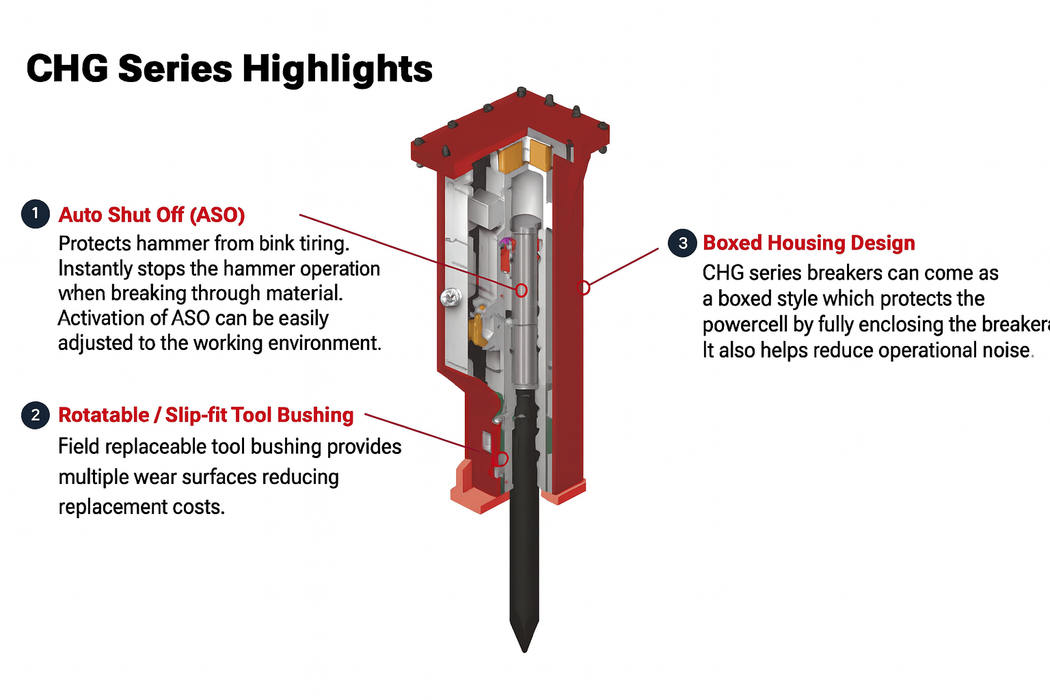 CHG Series Highlights

1 Auto Shut Off (ASO)
Protects hammer from bink tiring. Instantly stops the hammer operation when breaking through material. Activation of ASO can be easily adjusted to the working environment.

2 Rotatable / Slip-fit Tool Bushing
Field replaceable tool bushing provides multiple wear surfaces reducing replacement costs.

3 Boxed Housing Design
CHG series breakers can come as a boxed style which protects the powercell by fully enclosing the breakera It also helps reduce operational noise.