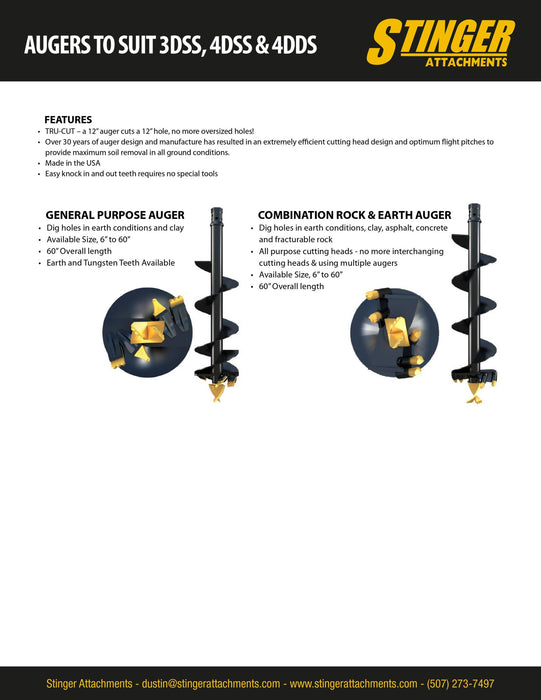 AUGERS TO SUIT 3DSS, 4DSS & 4DDS

STINGER ATTACHMENTS

FEATURES
• TRU-CUT – a 12" auger cuts a 12" hole, no more oversized holes!
• Over 30 years of auger design and manufacture has resulted in an extremely efficient cutting head design and optimum flight pitches to provide maximum soil removal in all ground conditions.
• Made in the USA
• Easy knock in and out teeth requires no special tools

GENERAL PURPOSE AUGER
• Dig holes in earth conditions and clay
• Available Size, 6" to 60"
• 60" Overall length
• Earth and Tungsten Teeth Available

COMBINATION ROCK & EARTH AUGER
• Dig holes in earth conditions, clay, asphalt, concrete and fracturable rock
• All purpose cutting heads - no more interchanging cutting heads & using multiple augers
• Available Size, 6" to 60"
• 60" Overall length

Stinger Attachments - dustin@stingerattachments.com - www.stingerattachments.com - (507) 273-7497