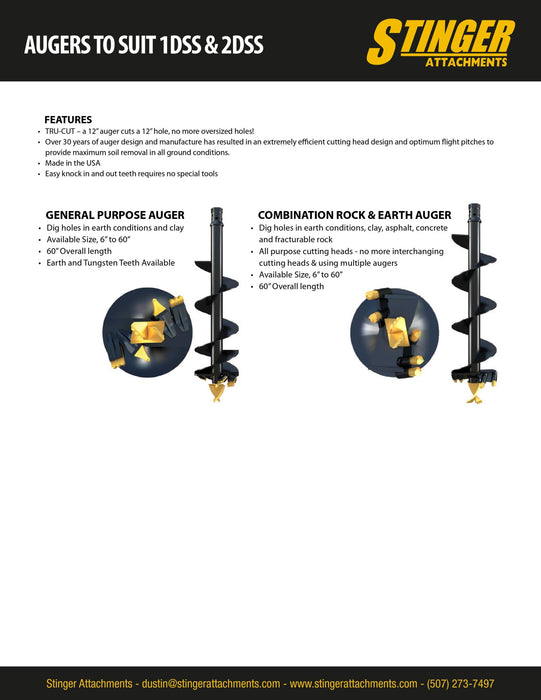 AUGERS TO SUIT 1DSS & 2DSS

STINGER
ATTACHMENTS

FEATURES
• TRU-CUT – a 12" auger cuts a 12" hole, no more oversized holes!
• Over 30 years of auger design and manufacture has resulted in an extremely efficient cutting head design and optimum flight pitches to provide maximum soil removal in all ground conditions.
• Made in the USA
• Easy knock in and out teeth requires no special tools

GENERAL PURPOSE AUGER
• Dig holes in earth conditions and clay
• Available Size, 6" to 60"
• 60" Overall length
• Earth and Tungsten Teeth Available

COMBINATION ROCK & EARTH AUGER
• Dig holes in earth conditions, clay, asphalt, concrete and fracturable rock
• All purpose cutting heads - no more interchanging cutting heads & using multiple augers
• Available Size, 6" to 60"
• 60" Overall length

Stinger Attachments - dustin@stingerattachments.com - www.stingerattachments.com - (507) 273-7497